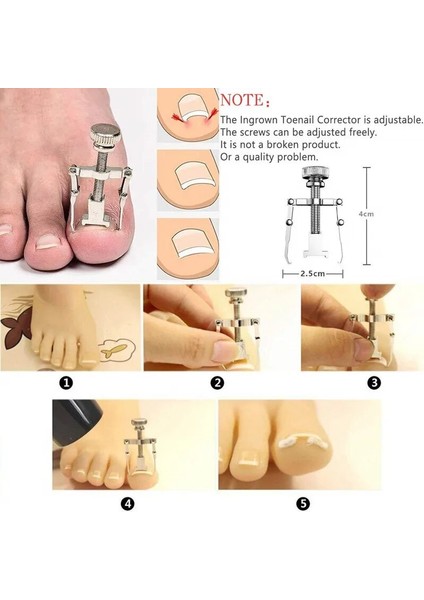 NOTE：
The Ingrown Toenail Corrector is adjustable.
The screws can be adjusted freely.
It is not a broken product.
Or a quality problem.

4cm

2.5cm

1

2

3

4

5