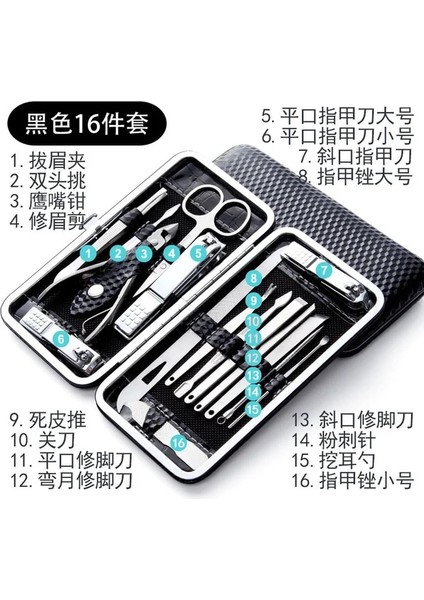 黑色16件套

1. 拔眉夹
2. 双头挑
3. 鹰嘴钳
4. 修眉剪

5. 平口指甲刀大号
6. 平口指甲刀小号
7. 斜口指甲刀
8. 指甲锉大号

1 2 3 4 5 6 7 8 9 10 11 12 13 14 15 16

9. 死皮推
10. 关刀
11. 平口修脚刀
12. 弯月修脚刀

13. 斜口修脚刀
14. 粉刺针
15. 挖耳勺
16. 指甲锉小号