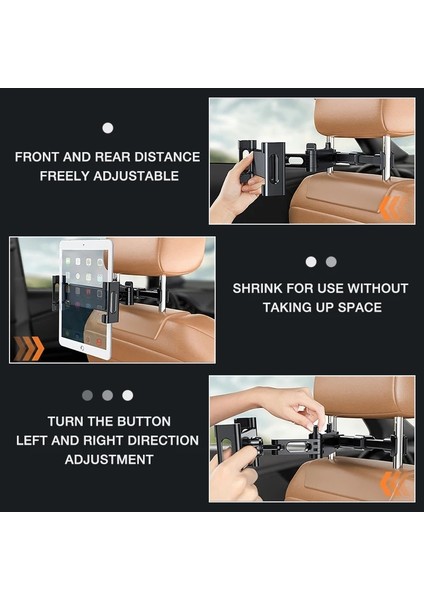 FRONT AND REAR DISTANCE
FREELY ADJUSTABLE

SHRINK FOR USE WITHOUT
TAKING UP SPACE

TURN THE BUTTON
LEFT AND RIGHT DIRECTION
ADJUSTMENT