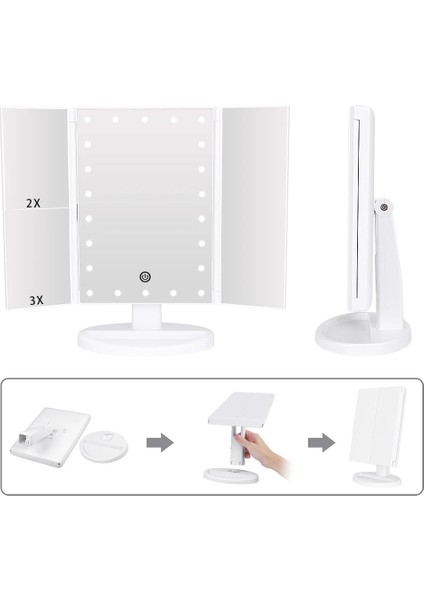 2X

3X