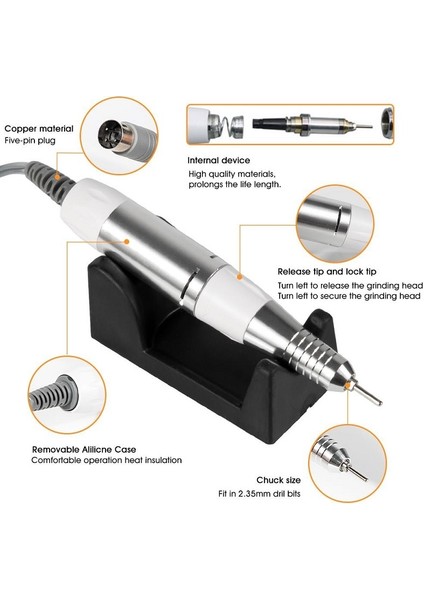 Copper material
Five-pin plug

Internal device
High quality materials, prolongs the life length.

Release tip and lock tip
Turn left to release the grinding head
Turn left to secure the grinding head

Removable Alilicne Case
Comfortable operation heat insulation

Chuck size
Fit in 2.35mm drill bits