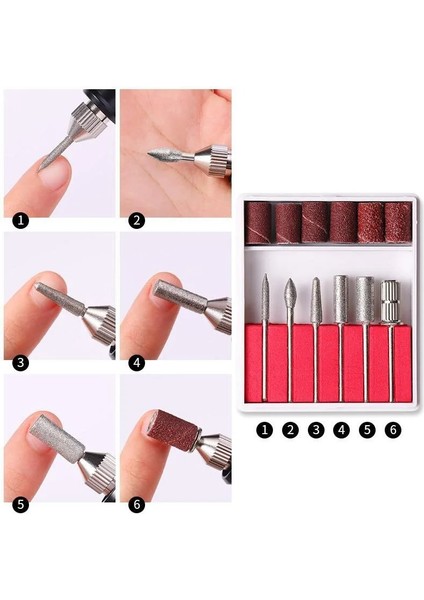 1
2
3
4
5
6
1 2 3 4 5 6