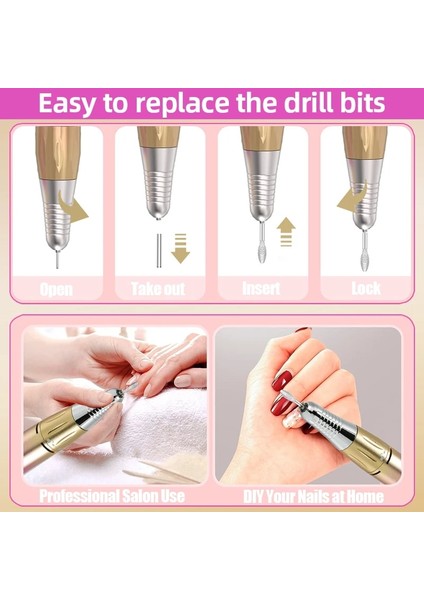 Easy to replace the drill bits

Open

Take out

Insert

Lock

Professional Salon Use

DIY Your Nails at Home