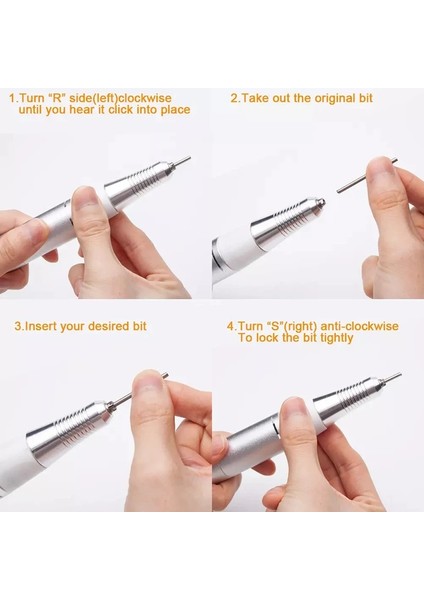 1.Turn “R” side(left)clockwise until you hear it click into place

2.Take out the original bit

3.Insert your desired bit

4.Turn “S”(right) anti-clockwise To lock the bit tightly