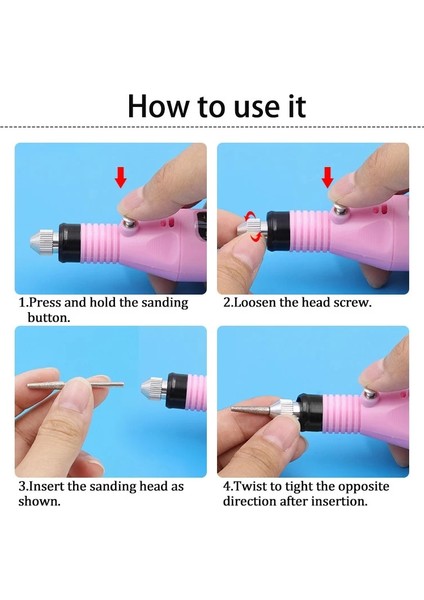 How to use it

1.Press and hold the sanding button.

2.Loosen the head screw.

3.Insert the sanding head as shown.

4.Twist to tight the opposite direction after insertion.