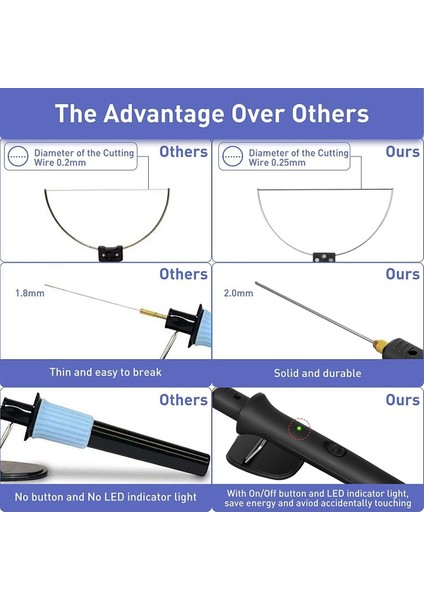 The Advantage Over Others

Diameter of the Cutting Wire 0.2mm

Others

Diameter of the Cutting Wire 0.25mm

Ours

Others

1.8mm

Ours

2.0mm

Thin and easy to break

Solid and durable

Others

Ours

No button and No LED indicator light

With On/Off button and LED indicator light, save energy and aviod accidentally touching