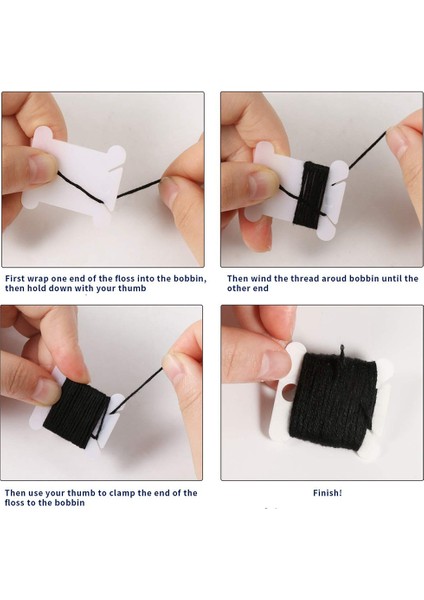 First wrap one end of the floss into the bobbin, then hold down with your thumb

Then wind the thread aroud bobbin until the other end

Then use your thumb to clamp the end of the floss to the bobbin

Finish!