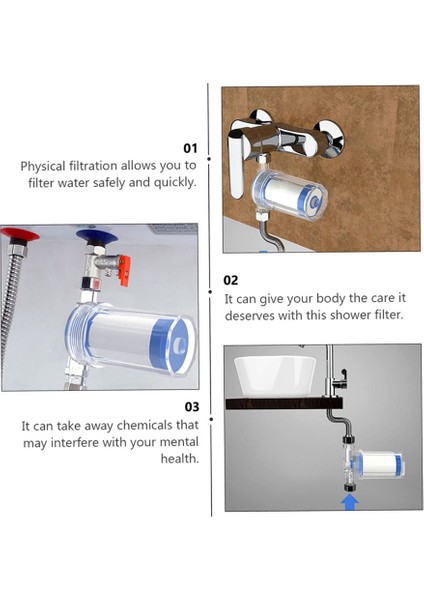 01
Physical filtration allows you to filter water safely and quickly.

02
It can give your body the care it deserves with this shower filter.

03
It can take away chemicals that may interfere with your mental health.