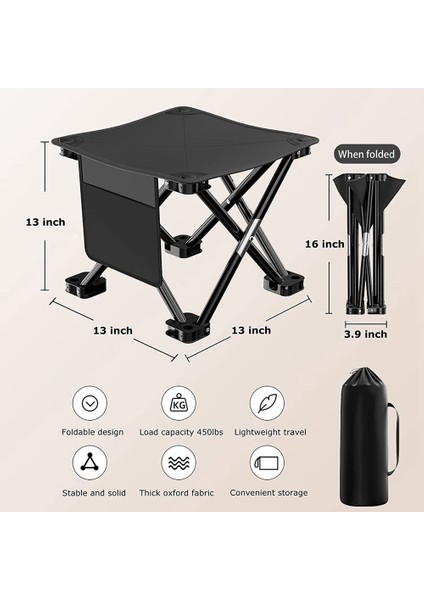 When folded

13 inch

16 inch

13 inch

13 inch

3.9 inch

KG

Foldable design

Load capacity 450lbs

Lightweight travel

Stable and solid

Thick oxford fabric

Convenient storage