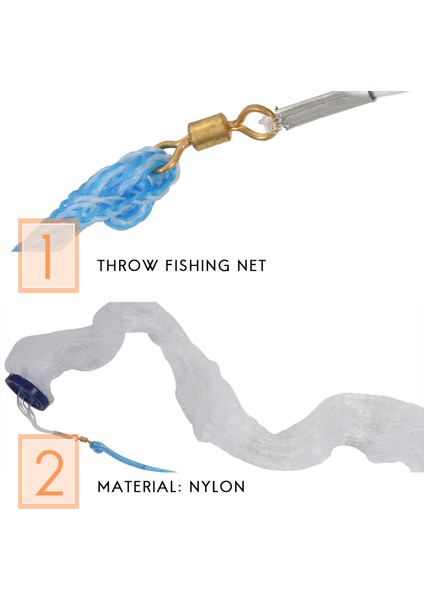 1

THROW FISHING NET

2

MATERIAL: NYLON