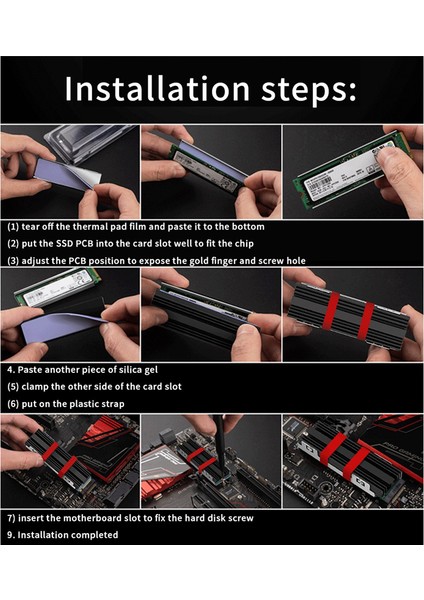 Installation steps:

(1) tear off the thermal pad film and paste it to the bottom

(2) put the SSD PCB into the card slot well to fit the chip

(3) adjust the PCB position to expose the gold finger and screw hole

4. Paste another piece of silica gel

(5) clamp the other side of the card slot

(6) put on the plastic strap

7) insert the motherboard slot to fix the hard disk screw

9. Installation completed