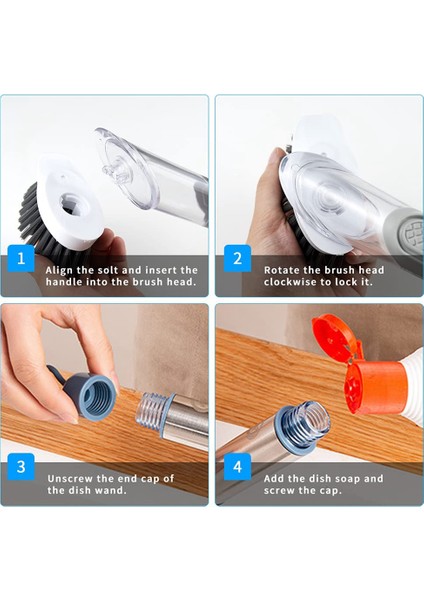 1
Align the solt and insert the handle into the brush head.

2
Rotate the brush head clockwise to lock it.

3
Unscrew the end cap of the dish wand.

4
Add the dish soap and screw the cap.