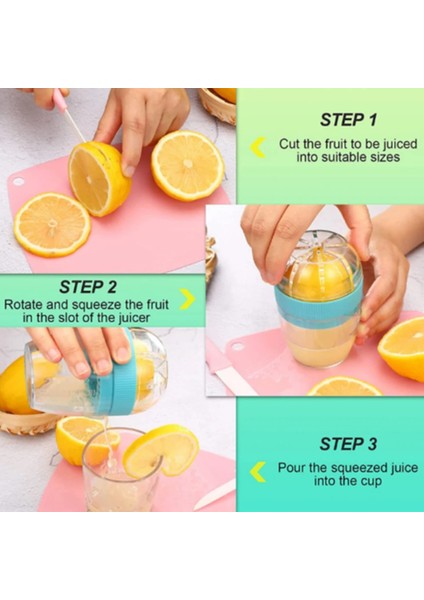 STEP 1
Cut the fruit to be juiced into suitable sizes

STEP 2
Rotate and squeeze the fruit in the slot of the juicer

STEP 3
Pour the squeezed juice into the cup