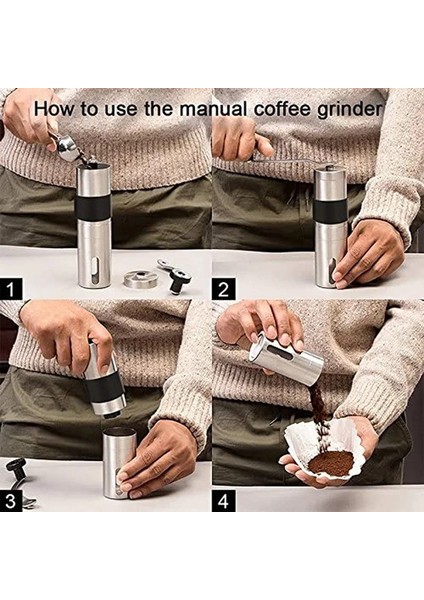 How to use the manual coffee grinder

1

2

3

4