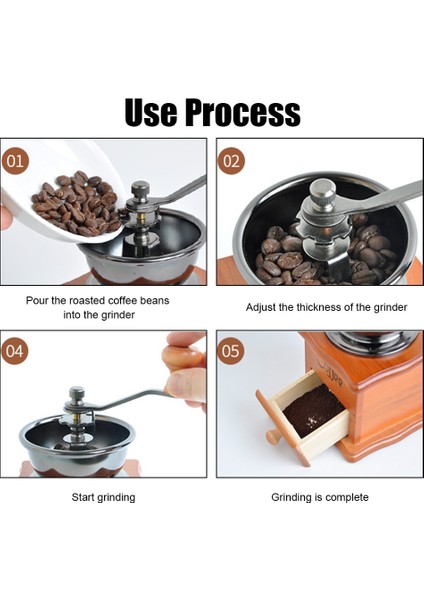 Use Process

01

Pour the roasted coffee beans into the grinder

02

Adjust the thickness of the grinder

04

Start grinding

05

Grinding is complete