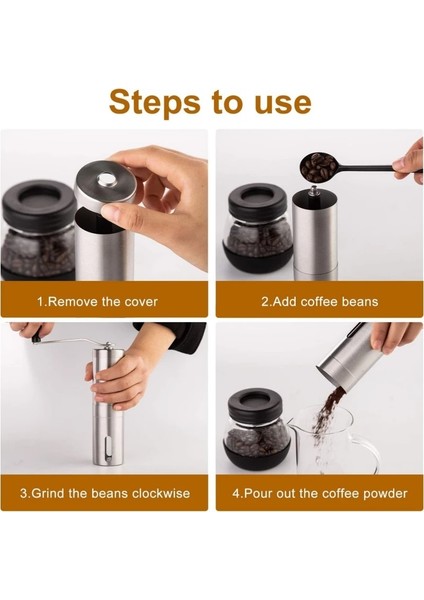 Steps to use

1.Remove the cover

2.Add coffee beans

3.Grind the beans clockwise

4.Pour out the coffee powder