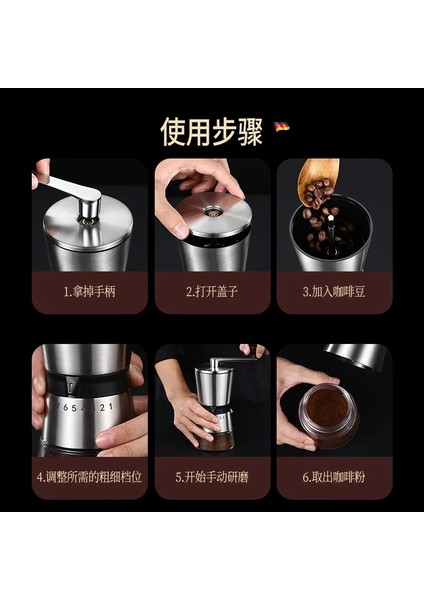 使用步骤

1.拿掉手柄

2.打开盖子

3.加入咖啡豆

7 6 5 4 3 2 1

4.调整所需的粗细档位

5.开始手动研磨

6.取出咖啡粉