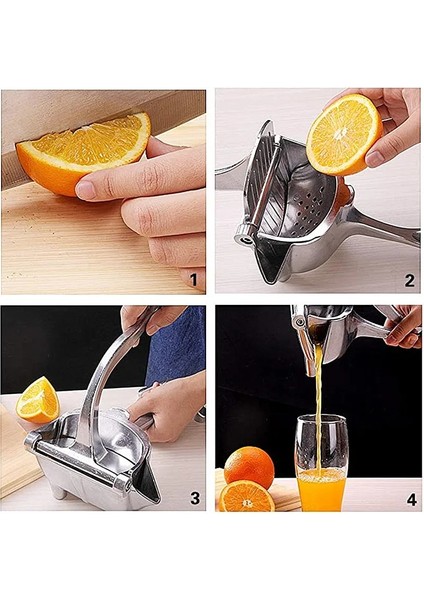 1

2

3

4