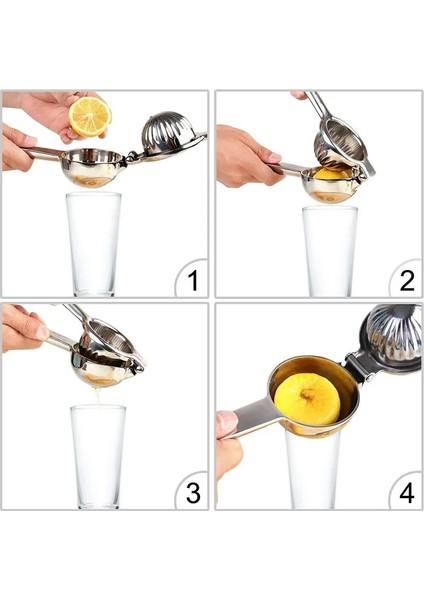 1

2

3

4