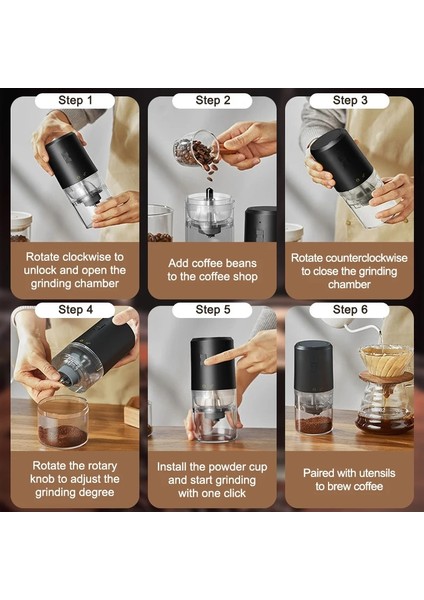 Step 1

Rotate clockwise to unlock and open the grinding chamber

Step 2

Add coffee beans to the coffee shop

Step 3

Rotate counterclockwise to close the grinding chamber

Step 4

Rotate the rotary knob to adjust the grinding degree

Step 5

Install the powder cup and start grinding with one click

Step 6

Paired with utensils to brew coffee