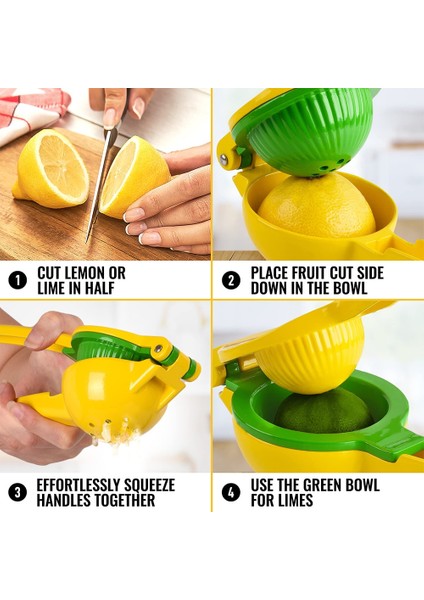 1 CUT LEMON OR LIME IN HALF

2 PLACE FRUIT CUT SIDE DOWN IN THE BOWL

3 EFFORTLESSLY SQUEEZE HANDLES TOGETHER

4 USE THE GREEN BOWL FOR LIMES