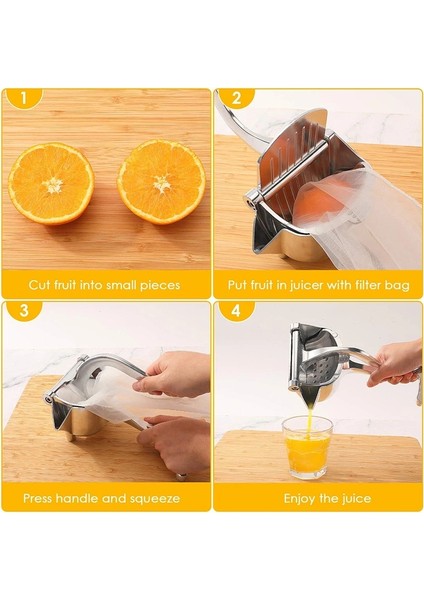 1

Cut fruit into small pieces

2

Put fruit in juicer with filter bag

3

Press handle and squeeze

4

Enjoy the juice