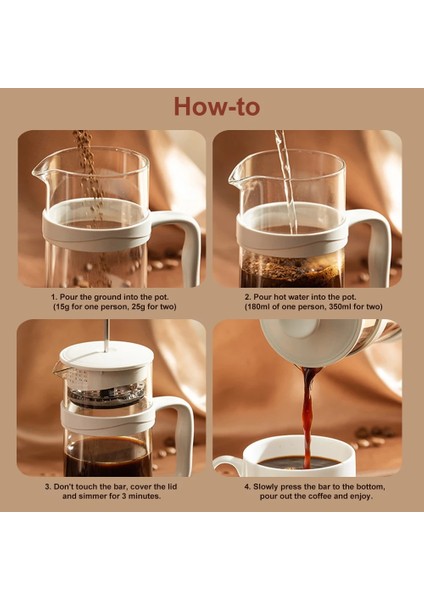 How-to

1. Pour the ground into the pot. (15g for one person, 25g for two)

2. Pour hot water into the pot. (180ml of one person, 350ml for two)

3. Don't touch the bar, cover the lid and simmer for 3 minutes.

4. Slowly press the bar to the bottom, pour out the coffee and enjoy.