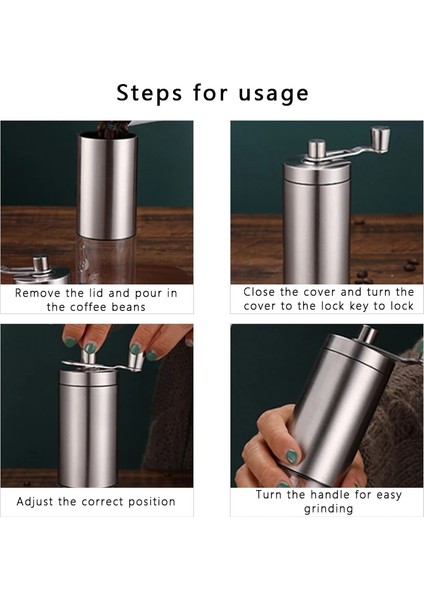 Steps for usage

Remove the lid and pour in the coffee beans

Close the cover and turn the cover to the lock key to lock

Adjust the correct position

Turn the handle for easy grinding