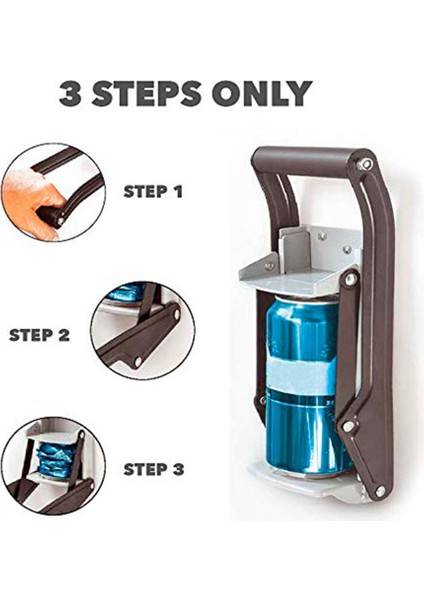 3 STEPS ONLY

STEP 1

STEP 2

STEP 3