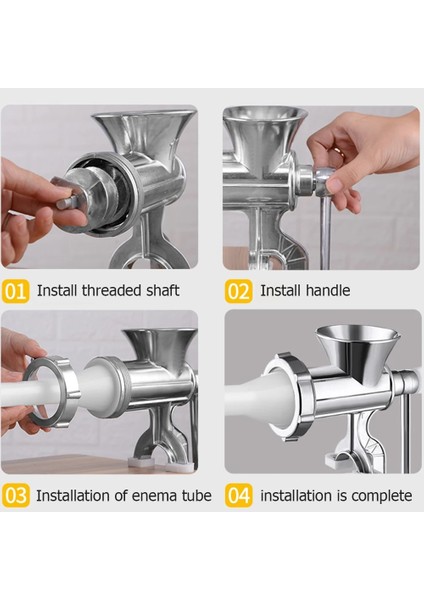 01 Install threaded shaft

02 Install handle

03 Installation of enema tube

04 installation is complete