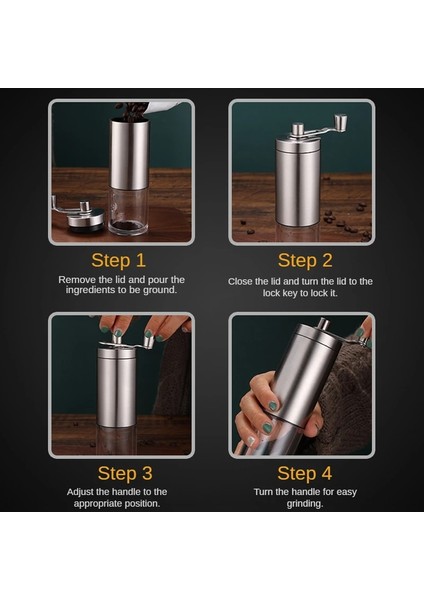 Step 1
Remove the lid and pour the ingredients to be ground.

Step 2
Close the lid and turn the lid to the lock key to lock it.

Step 3
Adjust the handle to the appropriate position.

Step 4
Turn the handle for easy grinding.