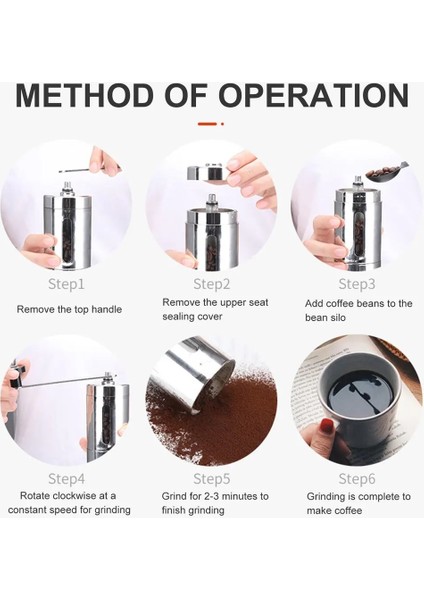 METHOD OF OPERATION

Step1

Remove the top handle

Step2

Remove the upper seat sealing cover

Step3

Add coffee beans to the bean silo

Step4

Rotate clockwise at a constant speed for grinding

Step5

Grind for 2-3 minutes to finish grinding

Step6

Grinding is complete to make coffee