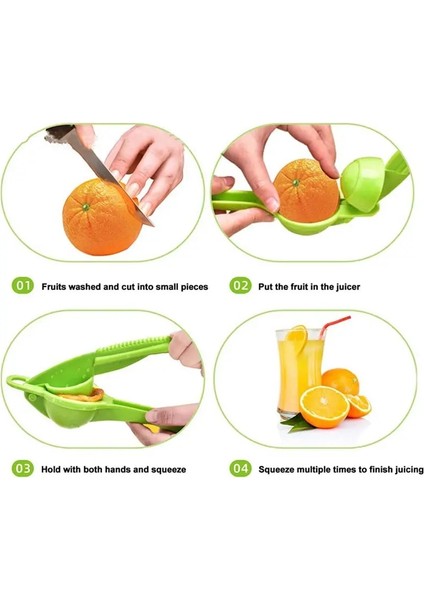 01 Fruits washed and cut into small pieces

02 Put the fruit in the juicer

03 Hold with both hands and squeeze

04 Squeeze multiple times to finish juicing