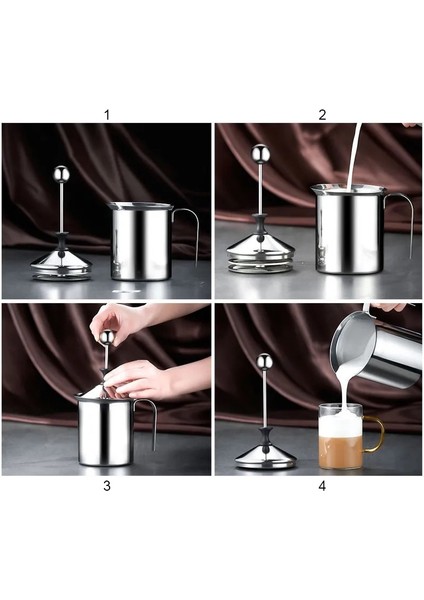 1

2

3

4