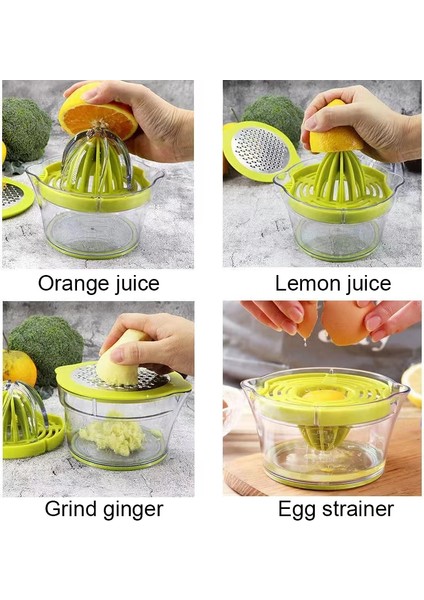 Orange juice

Lemon juice

Grind ginger

Egg strainer