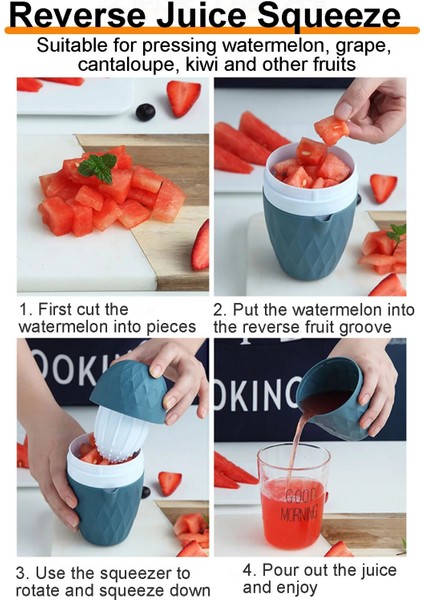 Reverse Juice Squeeze

Suitable for pressing watermelon, grape, cantaloupe, kiwi and other fruits

1. First cut the watermelon into pieces

2. Put the watermelon into the reverse fruit groove

OOKI

OKINC

GOOD MORNING

3. Use the squeezer to rotate and squeeze down

4. Pour out the juice and enjoy