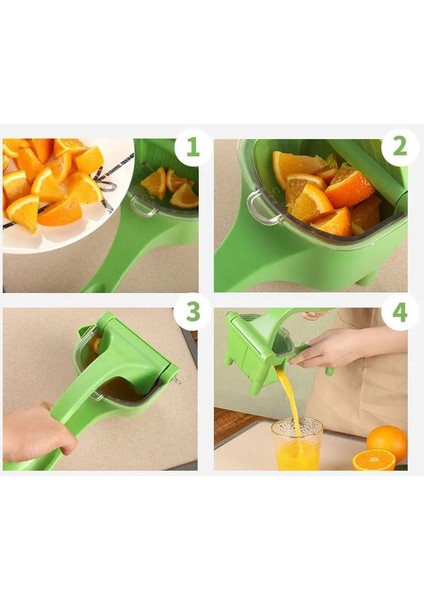 1

2

3

4