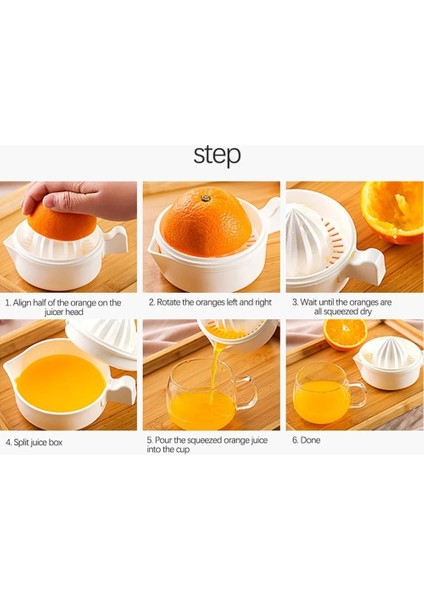 step

1. Align half of the orange on the juicer head

2. Rotate the oranges left and right

3. Wait until the oranges are all squeezed dry

4. Split juice box

5. Pour the squeezed orange juice into the cup

6. Done