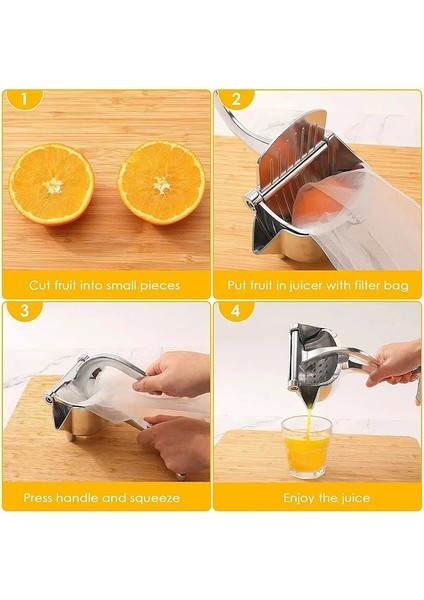 1

Cut fruit into small pieces

2

Put fruit in juicer with filter bag

3

Press handle and squeeze

4

Enjoy the juice