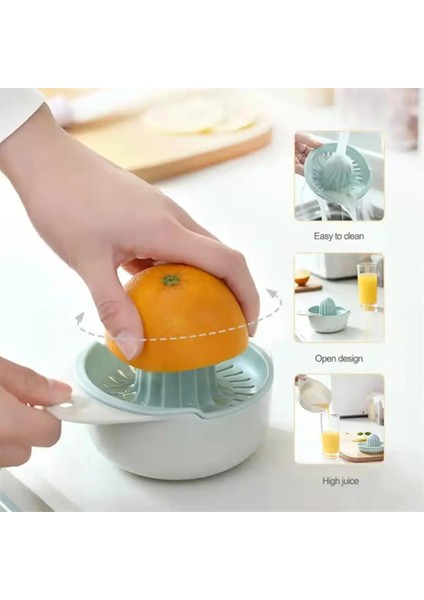 Easy to clean

Open design

High juice