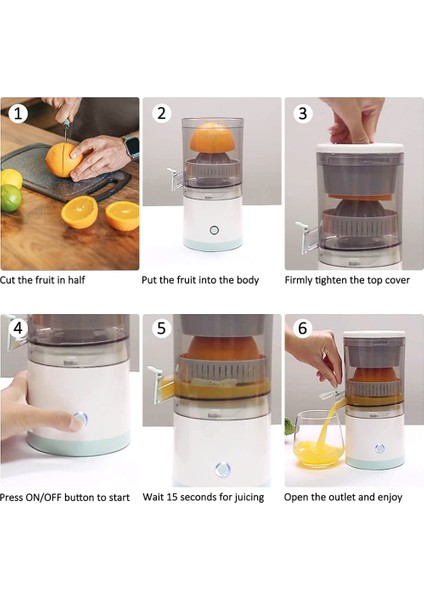 1

Cut the fruit in half

2

Put the fruit into the body

3

Firmly tighten the top cover

4

Press ON/OFF button to start

5

Wait 15 seconds for juicing

6

Open the outlet and enjoy