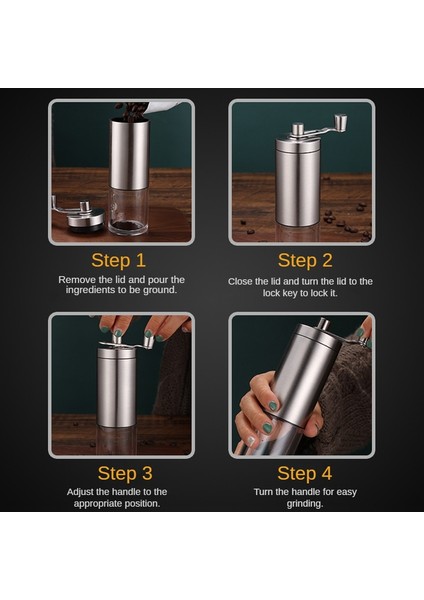 Step 1

Remove the lid and pour the ingredients to be ground.

Step 2

Close the lid and turn the lid to the lock key to lock it.

Step 3

Adjust the handle to the appropriate position.

Step 4

Turn the handle for easy grinding.