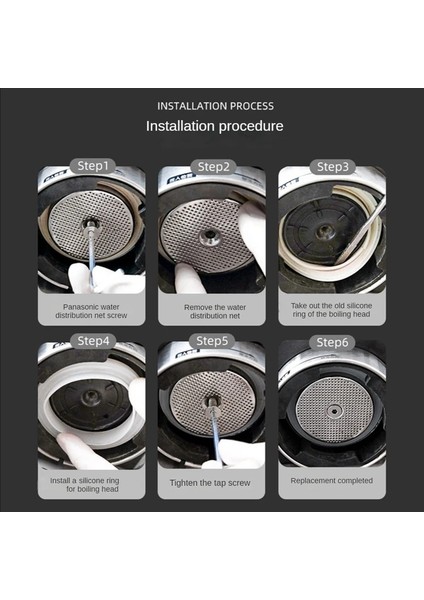 INSTALLATION PROCESS

Installation procedure

Step1

Panasonic water distribution net screw

Step2

Remove the water distribution net

Step3

Take out the old silicone ring of the boiling head

Step4

Install a silicone ring for boiling head

Step5

Tighten the tap screw

Step6

Replacement completed