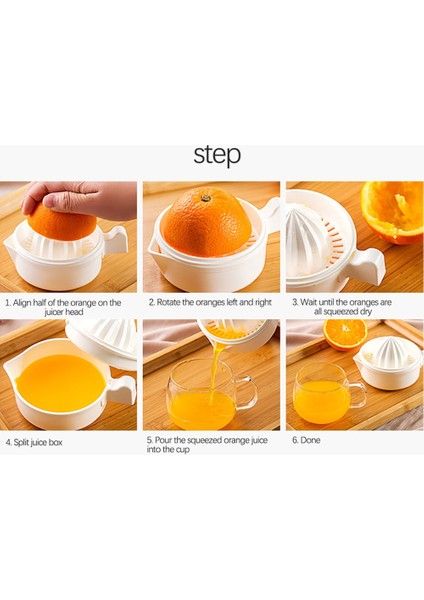 step

1. Align half of the orange on the juicer head

2. Rotate the oranges left and right

3. Wait until the oranges are all squeezed dry

4. Split juice box

5. Pour the squeezed orange juice into the cup

6. Done