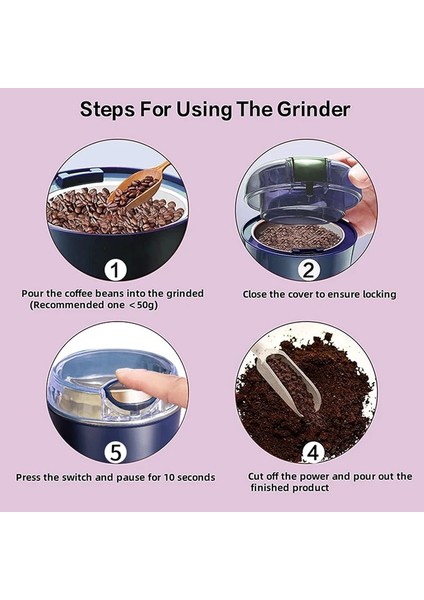 Steps For Using The Grinder

1

Pour the coffee beans into the grinded (Recommended one <50g)

2

Close the cover to ensure locking

5

Press the switch and pause for 10 seconds

4

Cut off the power and pour out the finished product