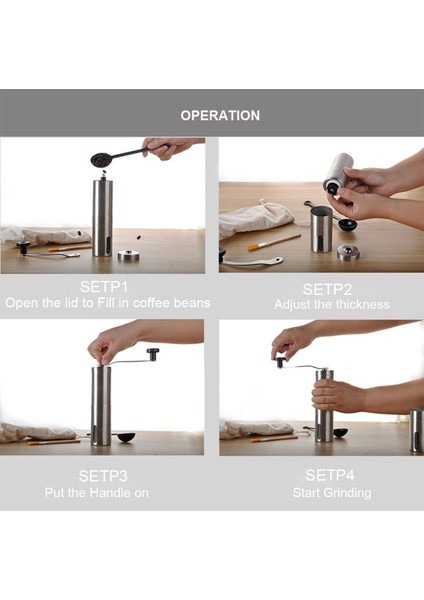 OPERATION

SETP1
Open the lid to Fill in coffee beans

SETP2
Adjust the thickness

SETP3
Put the Handle on

SETP4
Start Grinding