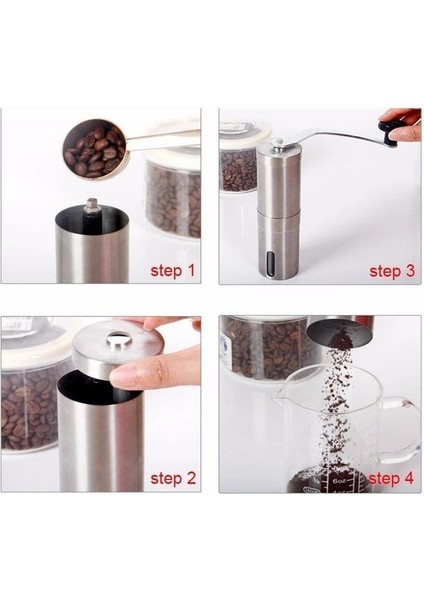 step 1

step 3

step 2

6oz

step 4