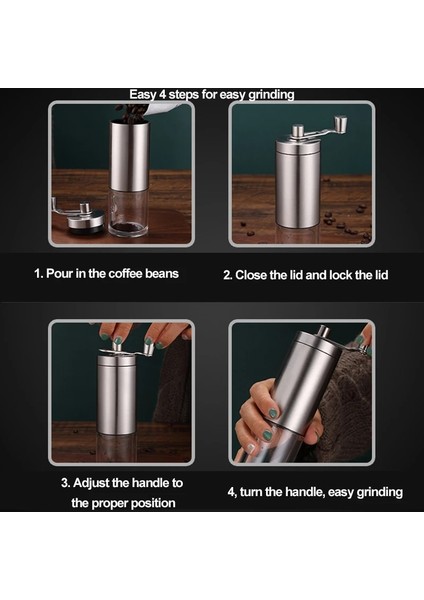 Easy 4 steps for easy grinding

1. Pour in the coffee beans

2. Close the lid and lock the lid

3. Adjust the handle to the proper position

4, turn the handle, easy grinding