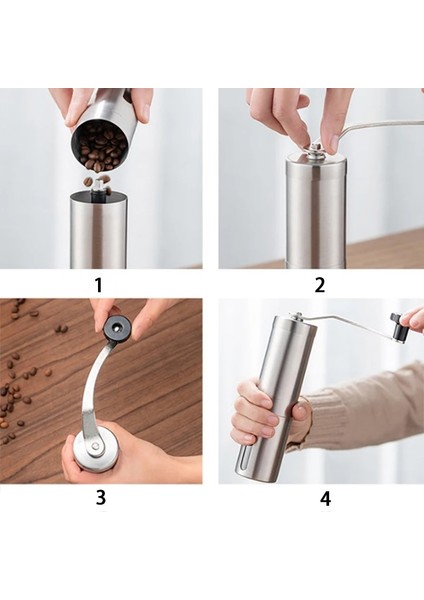 1

2

3

4