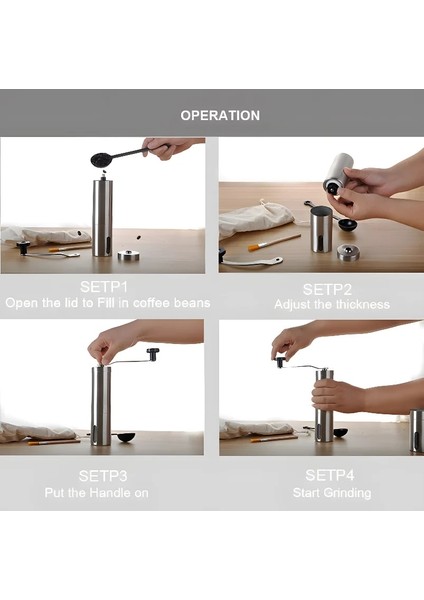 OPERATION

SETP1
Open the lid to Fill in coffee beans

SETP2
Adjust the thickness

SETP3
Put the Handle on

SETP4
Start Grinding